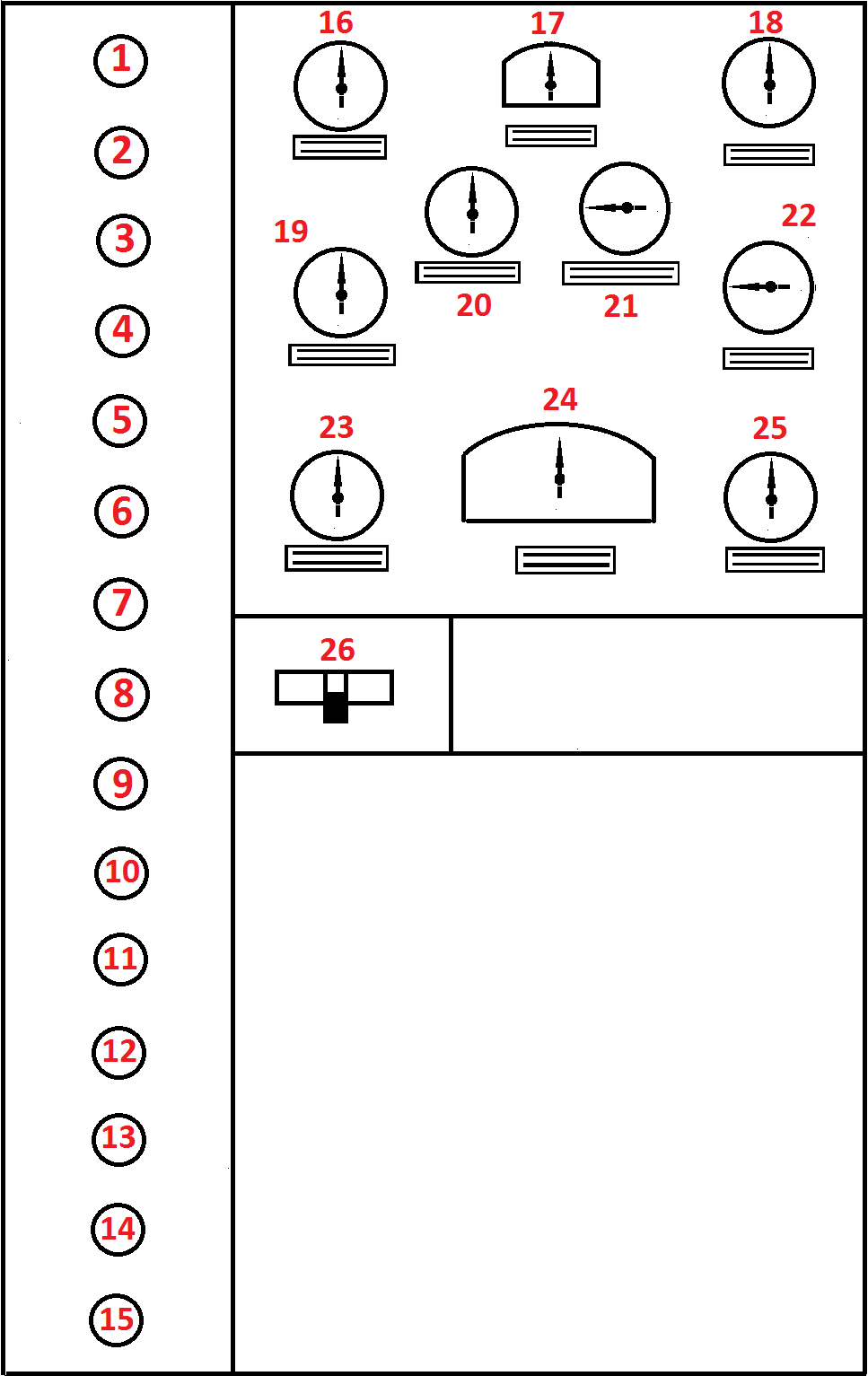 1
2
3
4
5
6
7
8
9
10
11
12
13
14
15

16
17
18
19
20
21
22
23
24
25
26