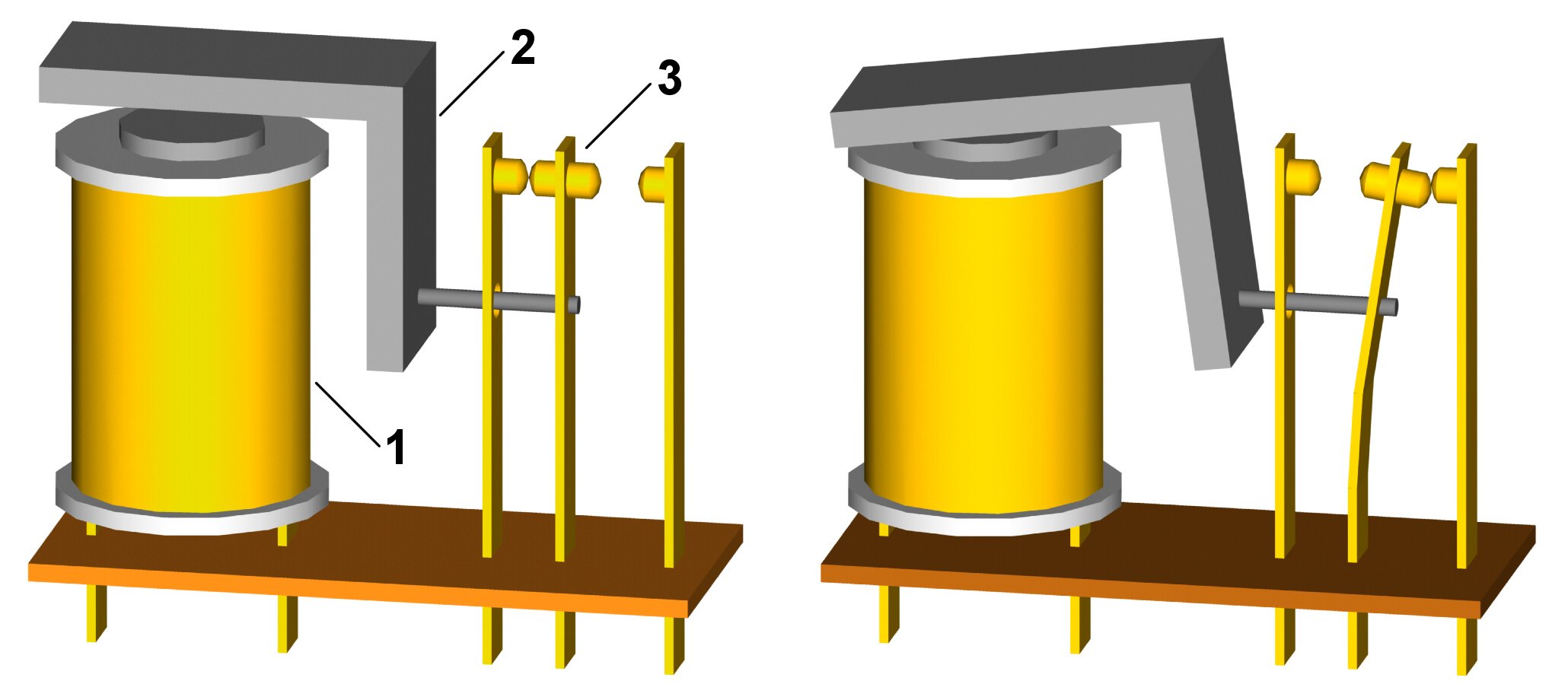 2
3
1