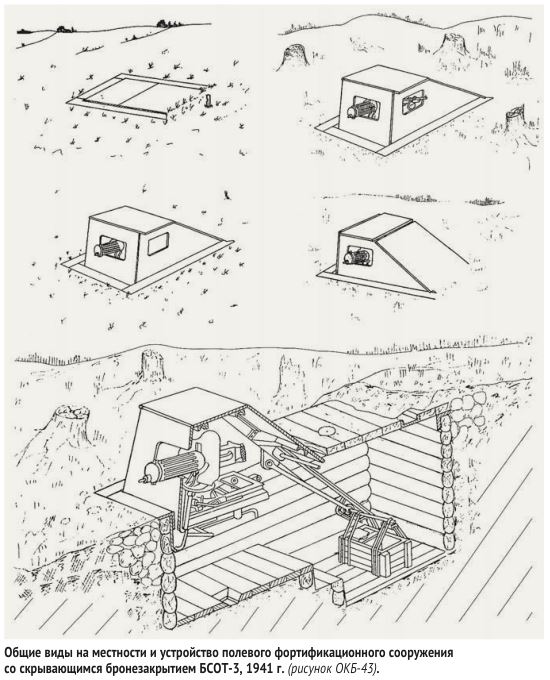 Общие виды на местности и устройство полевого фортификационного сооружения со скрывающимся бронезакрытием БСОТ-3, 1941 г. (рисунок ОКБ-43).