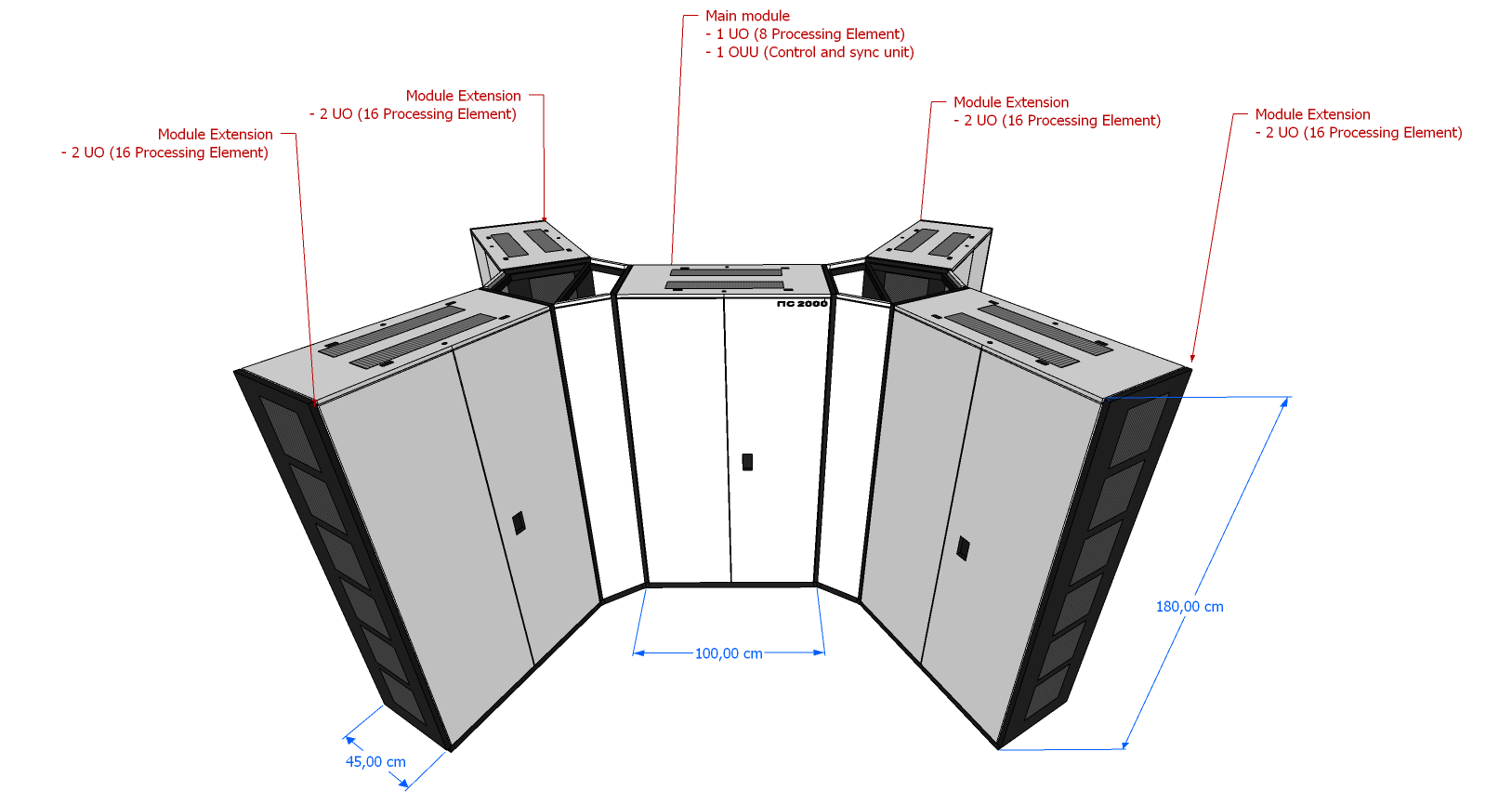 Main module
- 1 UO (8 Processing Element)
- 1 OUU (Control and sync unit)

Module Extension
- 2 UO (16 Processing Element)

Module Extension
- 2 UO (16 Processing Element)

Module Extension
- 2 UO (16 Processing Element)

Module Extension
- 2 UO (16 Processing Element)

ПС 2000

180,00 cm

100,00 cm

45,00 cm