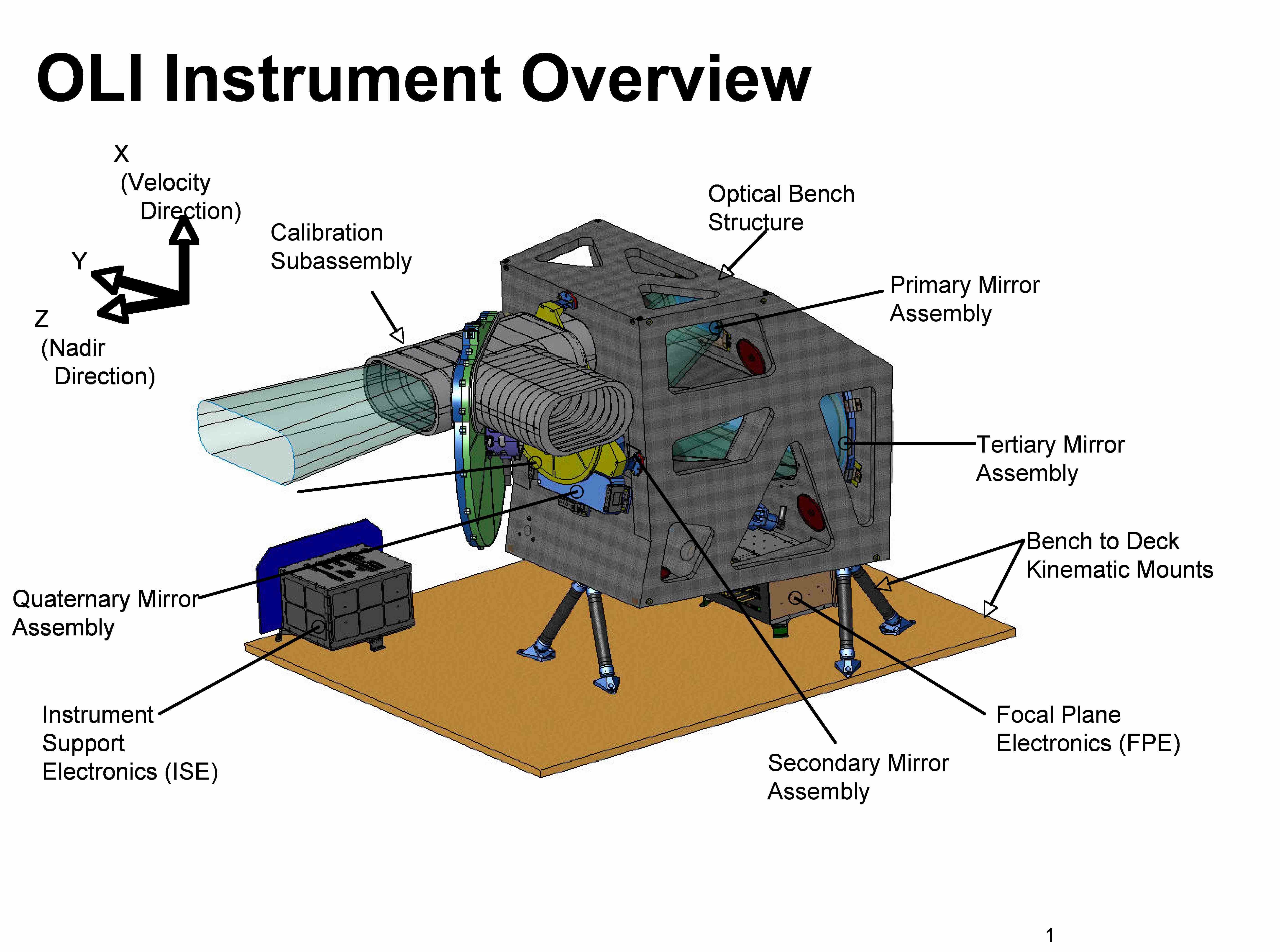 OLI Instrument Overview

X
(Velocity Direction)

Y

Z
(Nadir Direction)

Calibration Subassembly

Optical Bench Structure

Primary Mirror Assembly

Tertiary Mirror Assembly

Bench to Deck Kinematic Mounts

Quaternary Mirror Assembly

Instrument Support Electronics (ISE)

Secondary Mirror Assembly

Focal Plane Electronics (FPE)

1