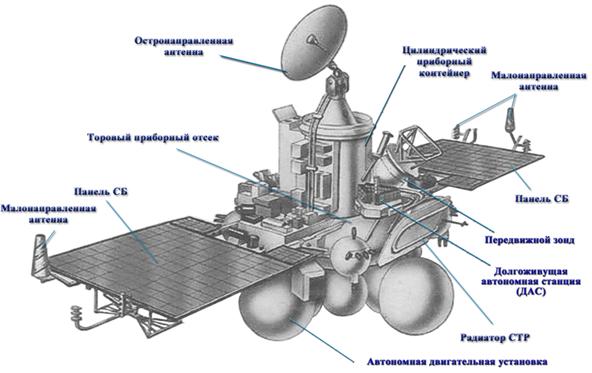 Остронаправленная антенна

Цилиндрический приборный контейнер

Малонаправленная антенна

Торовый приборный отсек

Панель СБ

Малонаправленная антенна

Панель СБ

Передвижной зонд

Долгоживущая автономная станция (ДАС)

Радиатор СТР

Автономная двигательная установка